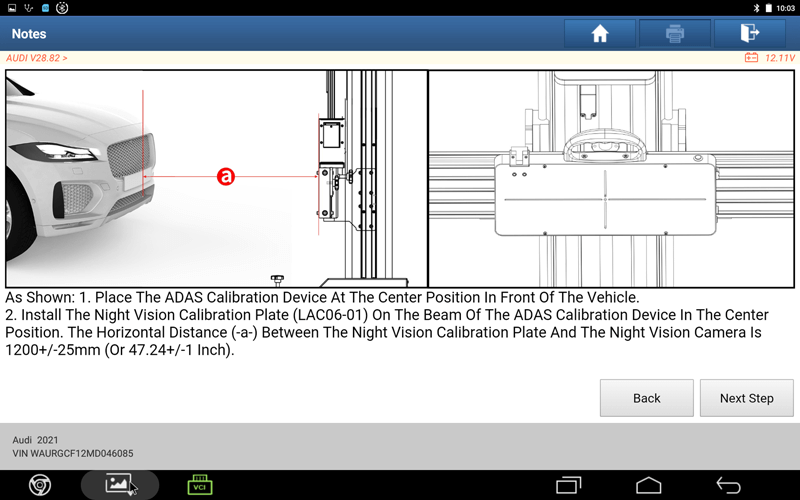 10:03

Notes

AUDI V28.82 >

12.11V

a

As Shown: 1. Place The ADAS Calibration Device At The Center Position In Front Of The Vehicle.
2. Install The Night Vision Calibration Plate (LAC06-01) On The Beam Of The ADAS Calibration Device In The Center Position. The Horizontal Distance (-a-) Between The Night Vision Calibration Plate And The Night Vision Camera Is 1200+/-25mm (Or 47.24+/-1 Inch).

Back

Next Step

Audi 2021
VIN WAURGCF12MD046085

VCI