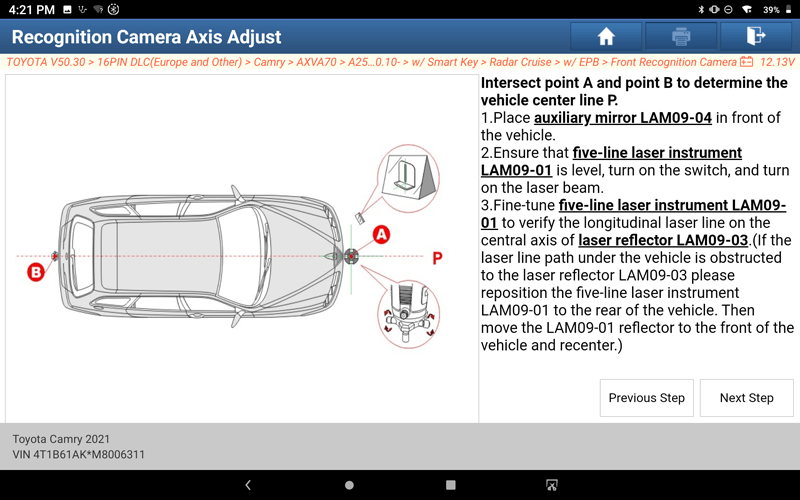 4:21 PM

39%

Recognition Camera Axis Adjust

TOYOTA V50.30 > 16PIN DLC(Europe and Other) > Camry > AXVA70 > A25...0.10- > w/ Smart Key > Radar Cruise > w/ EPB > Front Recognition Camera 12.13V

B

A

P

Intersect point A and point B to determine the vehicle center line P.
1.Place auxiliary mirror LAM09-04 in front of the vehicle.
2.Ensure that five-line laser instrument LAM09-01 is level, turn on the switch, and turn on the laser beam.
3.Fine-tune five-line laser instrument LAM09-01 to verify the longitudinal laser line on the central axis of laser reflector LAM09-03.(If the laser line path under the vehicle is obstructed to the laser reflector LAM09-03 please reposition the five-line laser instrument LAM09-01 to the rear of the vehicle. Then move the LAM09-01 reflector to the front of the vehicle and recenter.)

Previous Step

Next Step

Toyota Camry 2021
VIN 4T1B61AK*M8006311