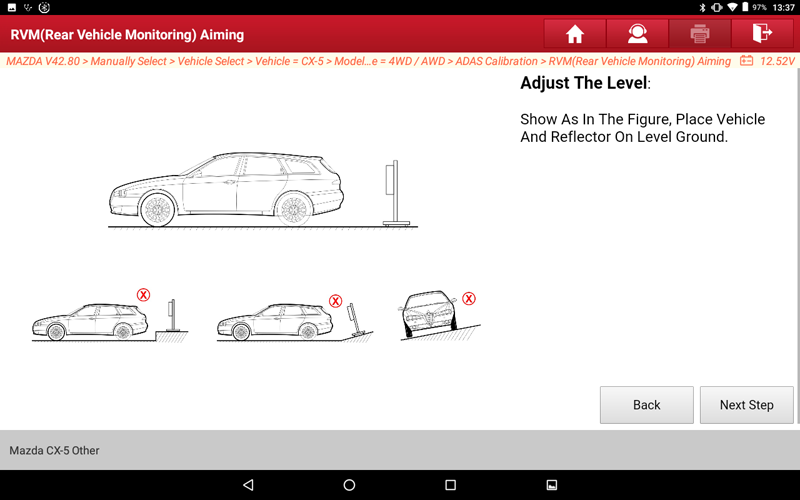 97% 13:37

RVM(Rear Vehicle Monitoring) Aiming

MAZDA V42.80 > Manually Select > Vehicle Select > Vehicle = CX-5 > Model...e = 4WD / AWD > ADAS Calibration > RVM(Rear Vehicle Monitoring) Aiming 12.52V

Adjust The Level:

Show As In The Figure, Place Vehicle And Reflector On Level Ground.

Back

Next Step

Mazda CX-5 Other