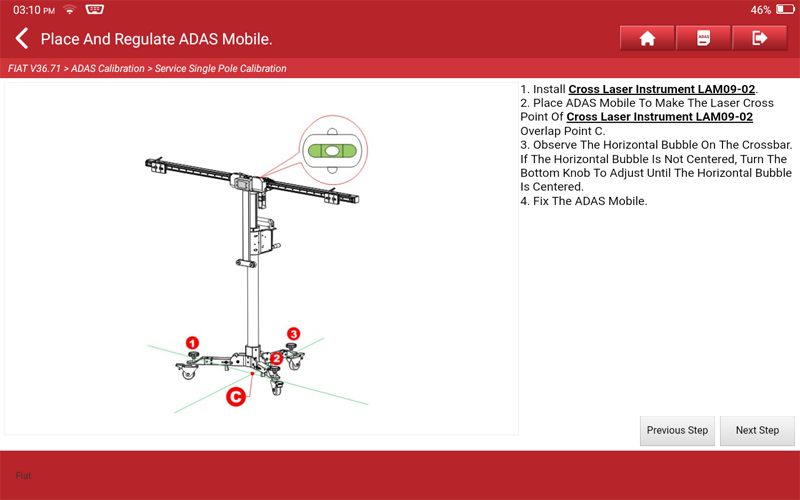 03:10 PM

46%

Place And Regulate ADAS Mobile.

ADAS

FIAT V36.71 > ADAS Calibration > Service Single Pole Calibration

1
2
3
C

1. Install Cross Laser Instrument LAM09-02.
2. Place ADAS Mobile To Make The Laser Cross Point Of Cross Laser Instrument LAM09-02 Overlap Point C.
3. Observe The Horizontal Bubble On The Crossbar. If The Horizontal Bubble Is Not Centered, Turn The Bottom Knob To Adjust Until The Horizontal Bubble Is Centered.
4. Fix The ADAS Mobile.

Previous Step
Next Step

Fiat